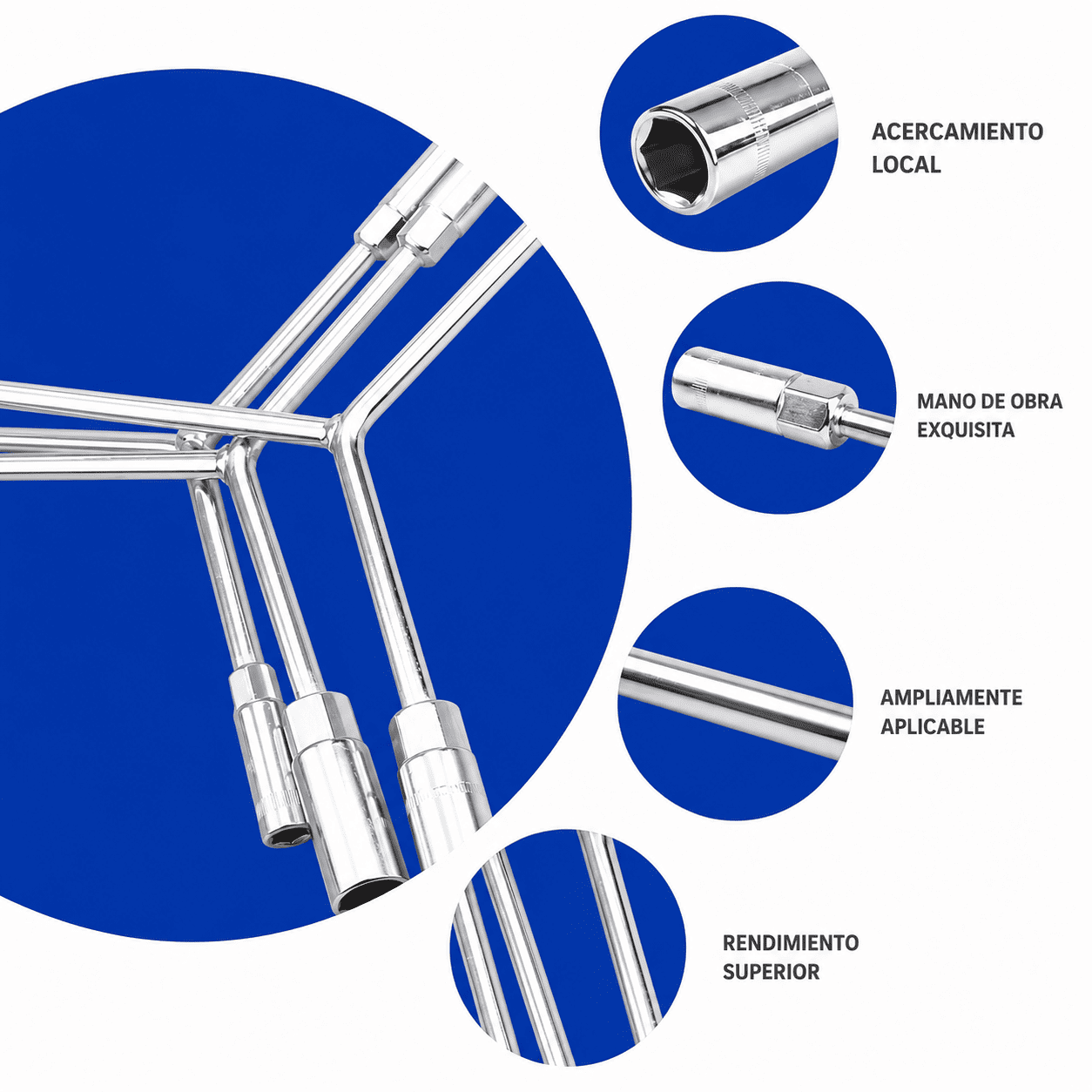 ACERCAMIENTO LOCAL

MANO DE OBRA EXQUISITA

AMPLIAMENTE APLICABLE

RENDIMIENTO SUPERIOR