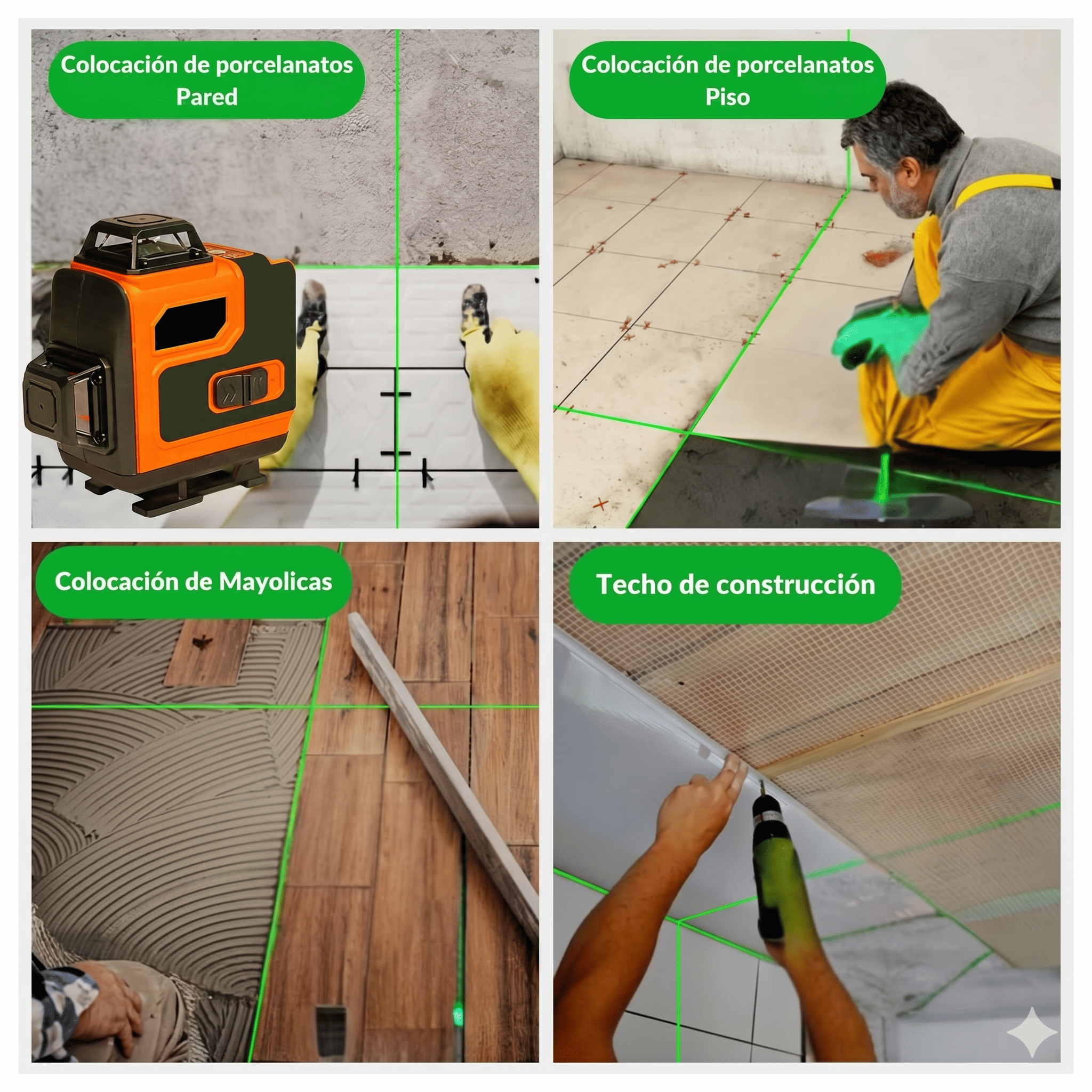 Colocación de porcelanatos
Pared

Colocación de porcelanatos
Piso

Colocación de Mayolicas

Techo de construcción